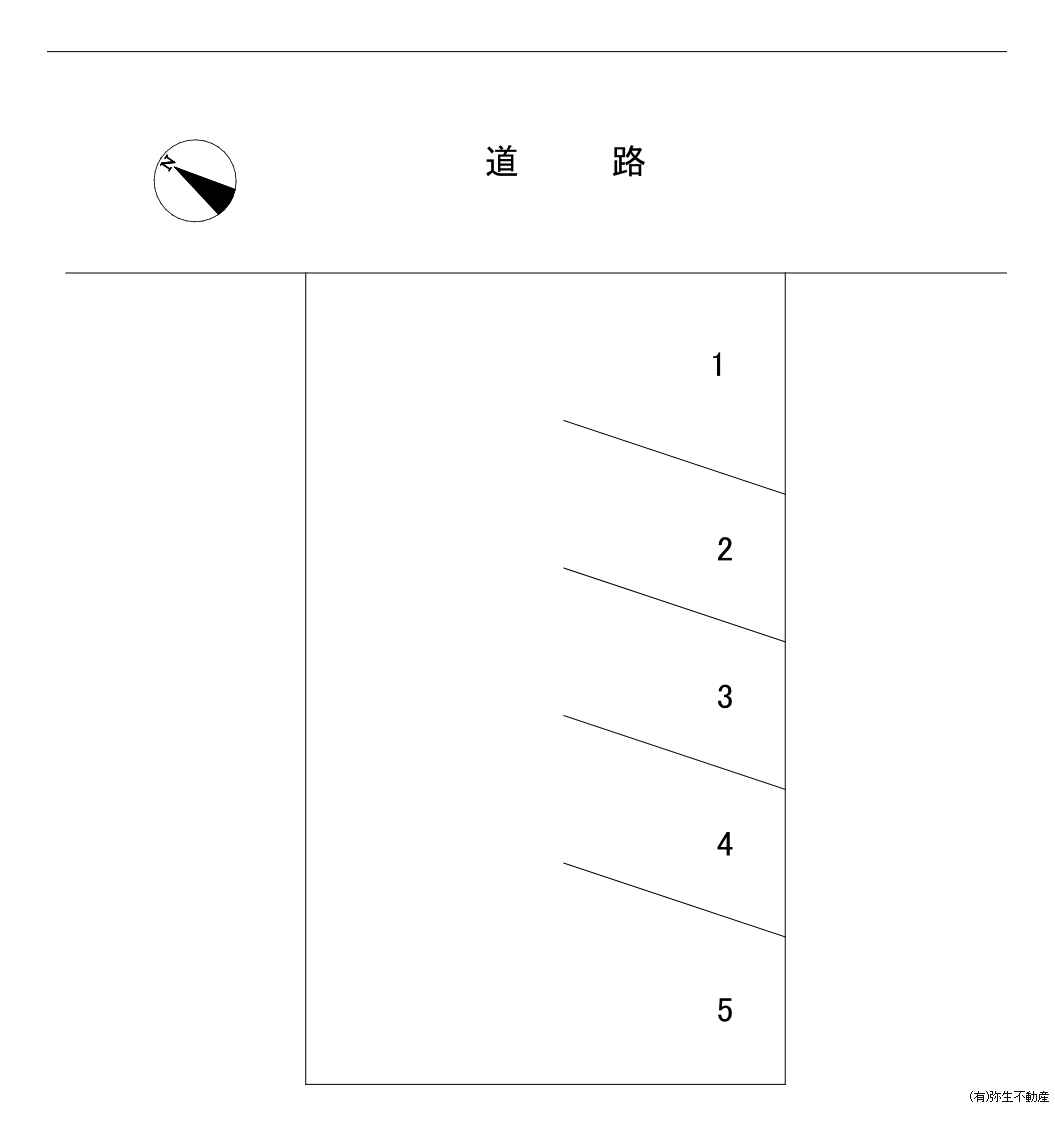 N

道　　路

1

2

3

4

5

(有)弥生不動産